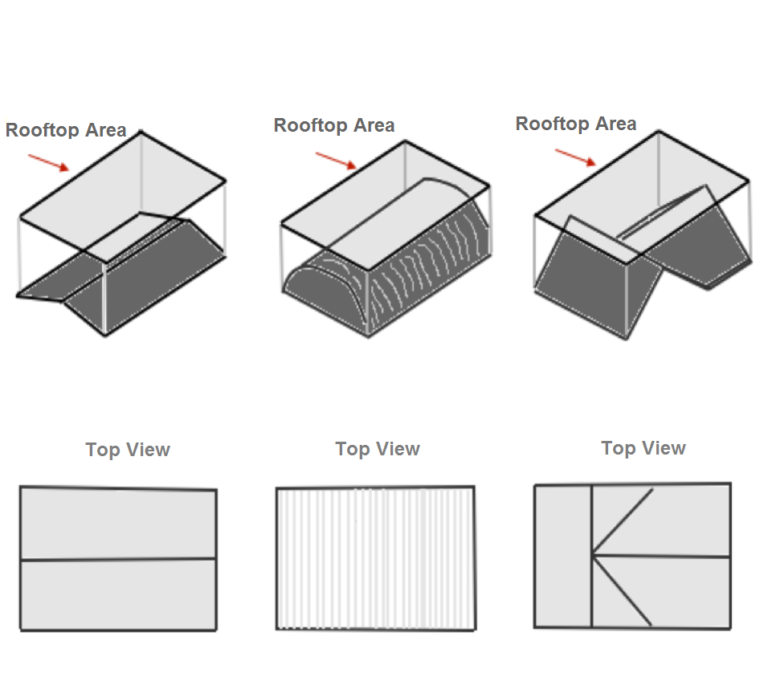 Rooftop Area

Rooftop Area

Rooftop Area

Top View

Top View

Top View