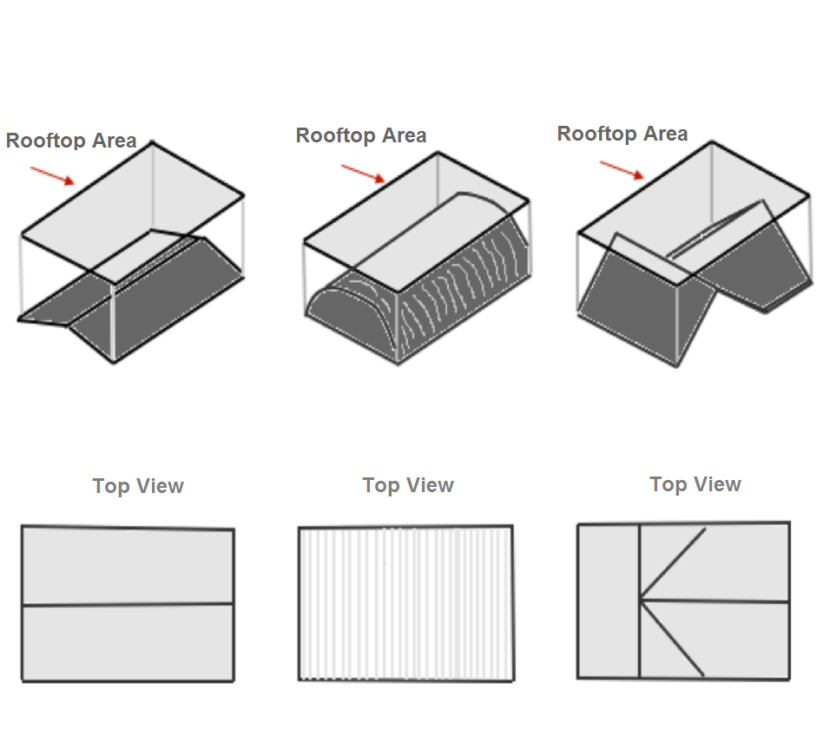 Rooftop Area

Rooftop Area

Rooftop Area

Top View

Top View

Top View